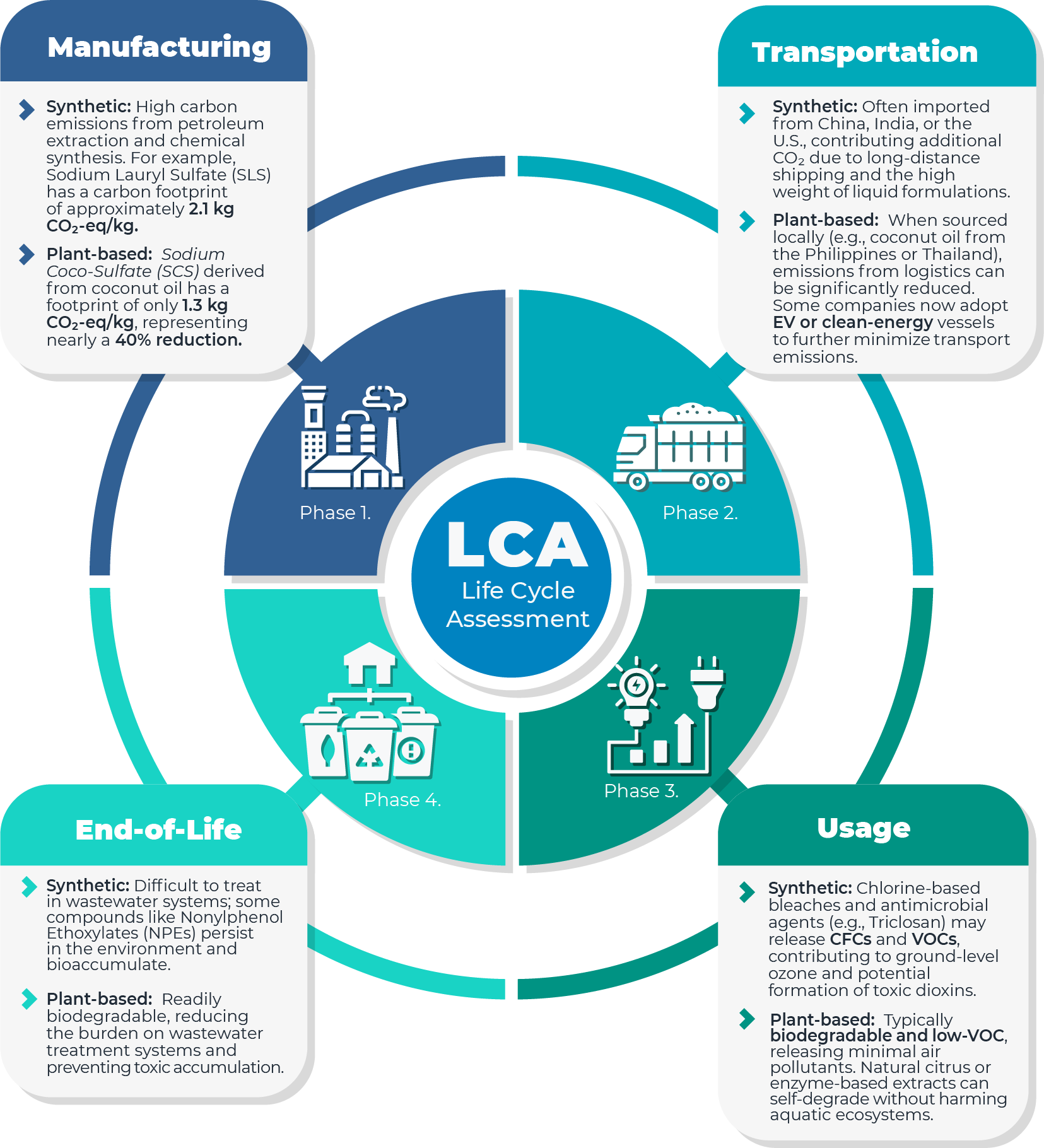 Manufacturing

Synthetic: High carbon emissions from petroleum extraction and chemical synthesis. For example, Sodium Lauryl Sulfate (SLS) has a carbon footprint of approximately 2.1 kg $CO_2$-eq/kg.

Plant-based: Sodium Coco-Sulfate (SCS) derived from coconut oil has a footprint of only 1.3 kg $CO_2$-eq/kg, representing nearly a 40% reduction.

Transportation

Synthetic: Often imported from China, India, or the U.S., contributing additional $CO_2$ due to long-distance shipping and the high weight of liquid formulations.

Plant-based: When sourced locally (e.g., coconut oil from the Philippines or Thailand), emissions from logistics can be significantly reduced. Some companies now adopt EV or clean-energy vessels to further minimize transport emissions.

Phase 1.

Phase 2.

LCA
Life Cycle Assessment

Phase 4.

Phase 3.

End-of-Life

Synthetic: Difficult to treat in wastewater systems; some compounds like Nonylphenol Ethoxylates (NPEs) persist in the environment and bioaccumulate.

Plant-based: Readily biodegradable, reducing the burden on wastewater treatment systems and preventing toxic accumulation.

Usage

Synthetic: Chlorine-based bleaches and antimicrobial agents (e.g., Triclosan) may release CFCs and VOCs, contributing to ground-level ozone and potential formation of toxic dioxins.

Plant-based: Typically biodegradable and low-VOC, releasing minimal air pollutants. Natural citrus or enzyme-based extracts can self-degrade without harming aquatic ecosystems.